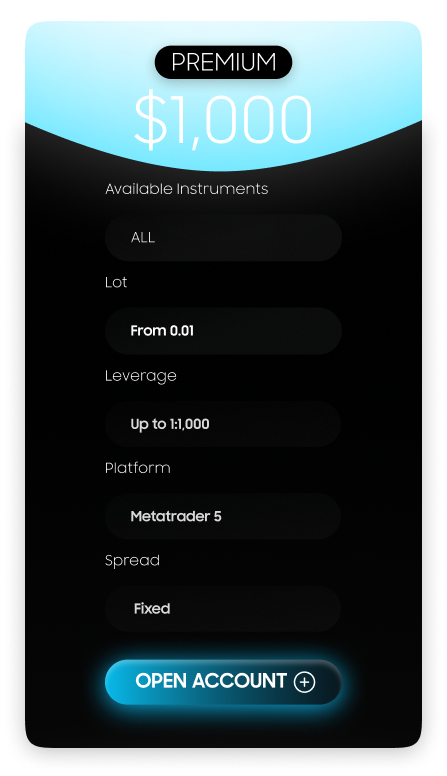 PREMIUM
$1,000

Available Instruments

ALL

Lot

From 0.01

Leverage

Up to 1:1,000

Platform

Metatrader 5

Spread

Fixed

OPEN ACCOUNT